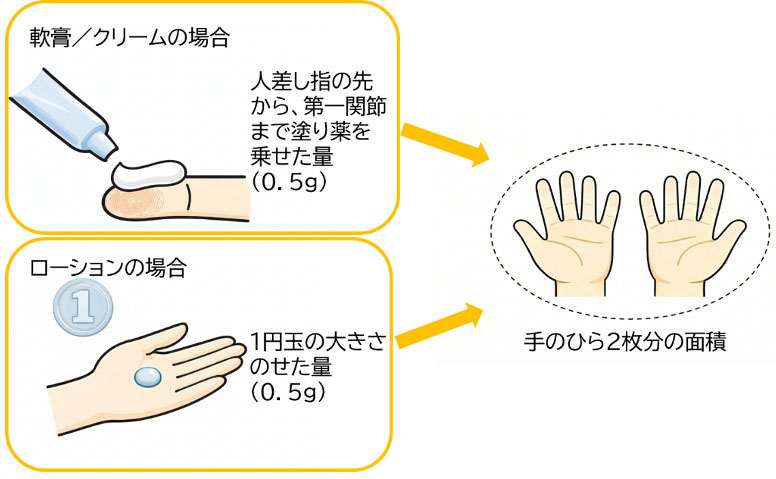 軟膏／クリームの場合

人差し指の先から、第一関節まで塗り薬を乗せた量（0.5g）

ローションの場合

1

1円玉の大きさのせた量（0.5g）

手のひら2枚分の面積